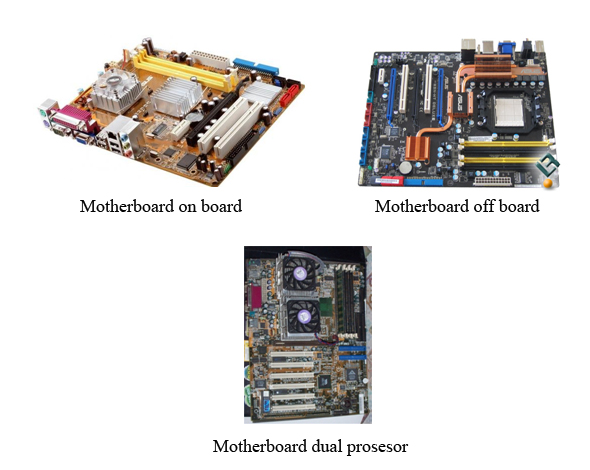 Motherboard on board

Motherboard off board

Motherboard dual prosesor